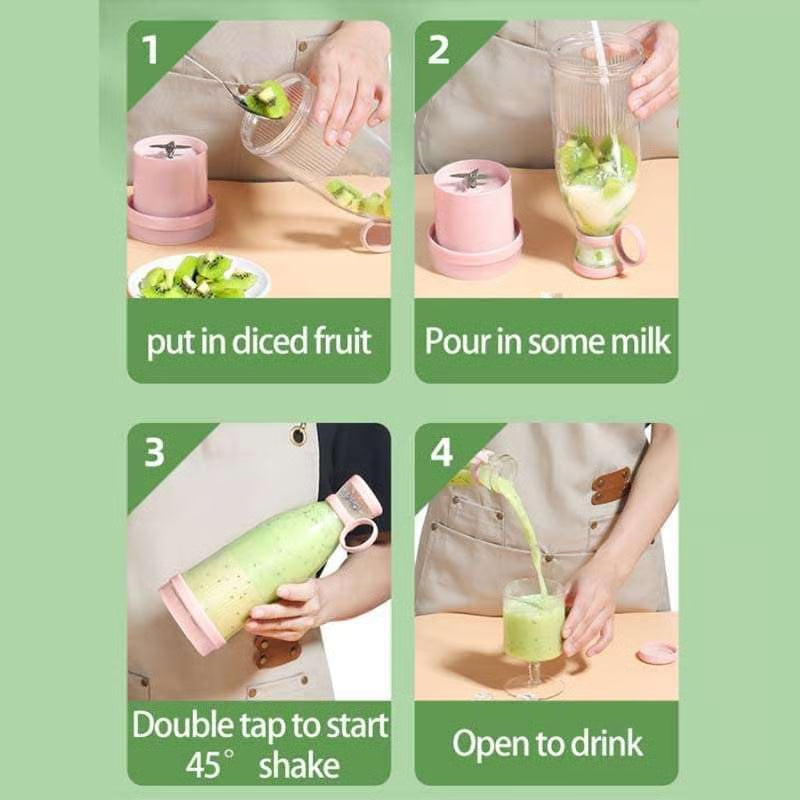 1

put in diced fruit

2

Pour in some milk

3

Double tap to start 45° shake

4

Open to drink